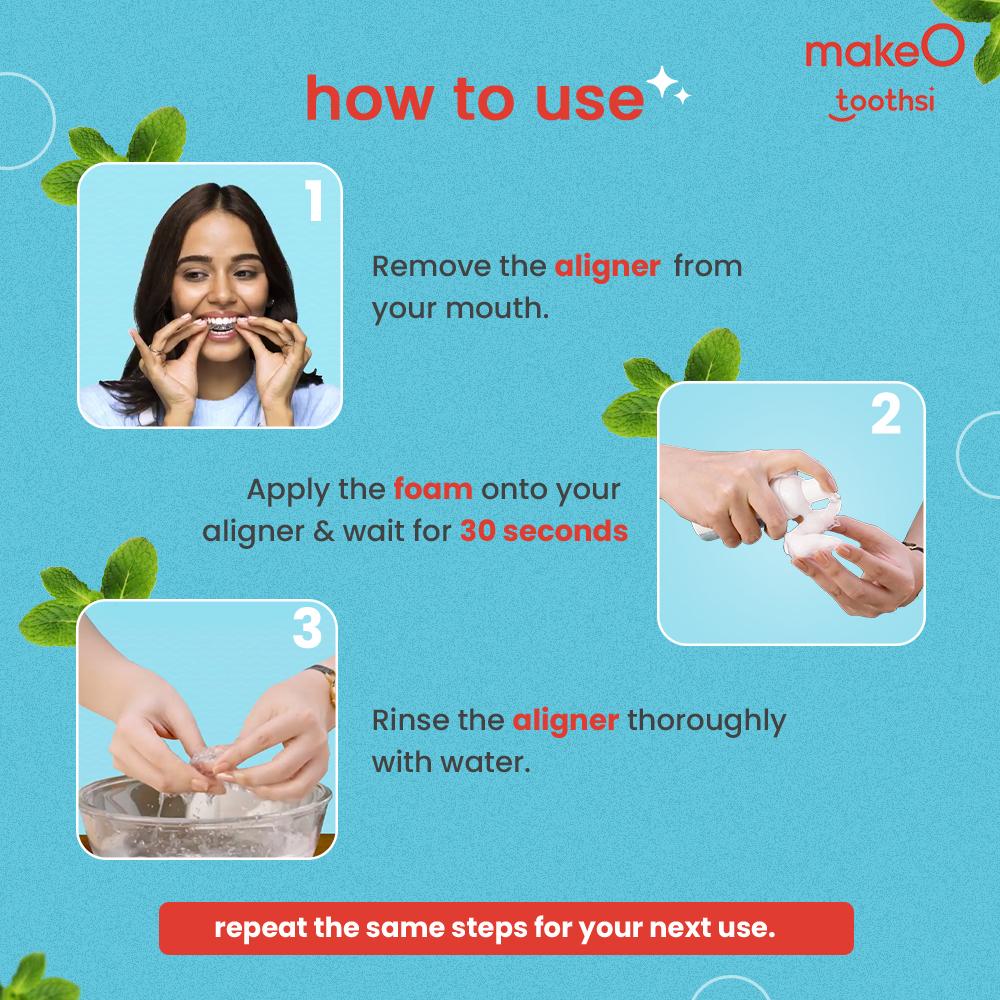 makeO
toothsi

how to use

1

Remove the aligner from your mouth.

2

Apply the foam onto your aligner & wait for 30 seconds

3

Rinse the aligner thoroughly with water.

repeat the same steps for your next use.